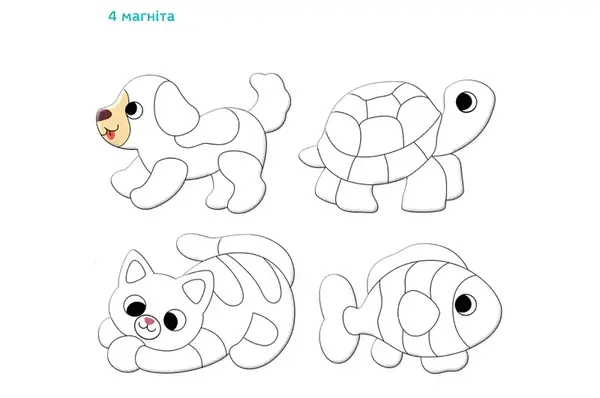 4 магніта